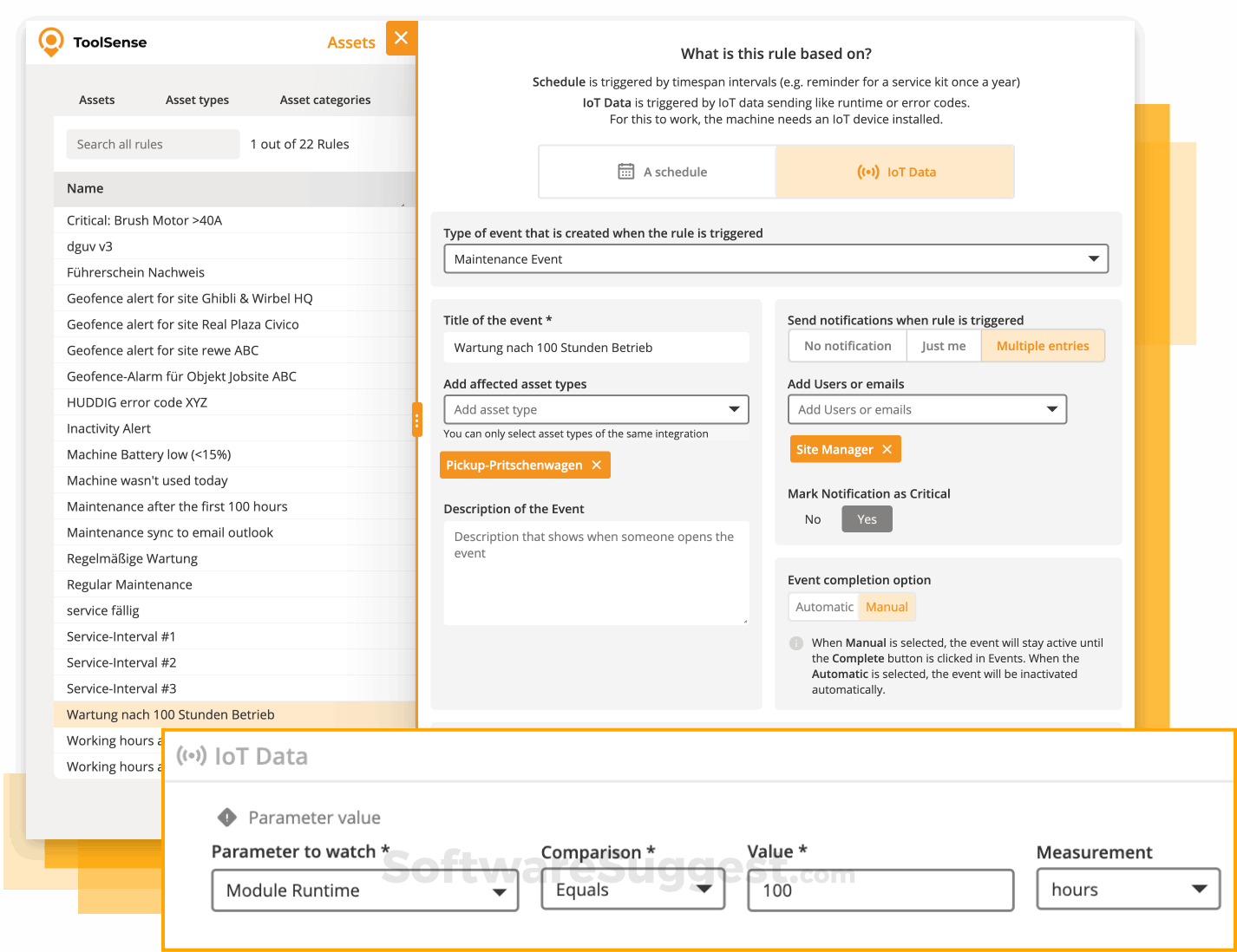 ToolSense

Assets

Assets Asset types Asset categories

Search all rules

1 out of 22 Rules

Name

Critical: Brush Motor >40A
dguv v3
Führerschein Nachweis
Geofence alert for site Ghibli & Wirbel HQ
Geofence alert for site Real Plaza Civico
Geofence alert for site rewe ABC
Geofence-Alarm für Objekt Jobsite ABC
HUDDIG error code XYZ
Inactivity Alert
Machine Battery low (<15%)
Machine wasn't used today
Maintenance after the first 100 hours
Maintenance sync to email outlook
Regelmäßige Wartung
Regular Maintenance
service fällig
Service-Interval #1
Service-Interval #2
Service-Interval #3
Wartung nach 100 Stunden Betrieb
Working hours a
Working hours a

What is this rule based on?

Schedule is triggered by timespan intervals (e.g. reminder for a service kit once a year)

IoT Data is triggered by IoT data sending like runtime or error codes. For this to work, the machine needs an IoT device installed.

A schedule

IoT Data

Type of event that is created when the rule is triggered

Maintenance Event

Title of the event *

Wartung nach 100 Stunden Betrieb

Add affected asset types

Add asset type

You can only select asset types of the same integration

Pickup-Pritschenwagen

Description of the Event

Description that shows when someone opens the event

Send notifications when rule is triggered

No notification Just me Multiple entries

Add Users or emails

Add Users or emails

Site Manager

Mark Notification as Critical

No Yes

Event completion option

Automatic Manual

When Manual is selected, the event will stay active until the Complete button is clicked in Events. When the Automatic is selected, the event will be inactivated automatically.

IoT Data

Parameter value

Parameter to watch *

Module Runtime

Comparison *

Equals

Value *

100

Measurement

hours

SoftwareSuggest.com